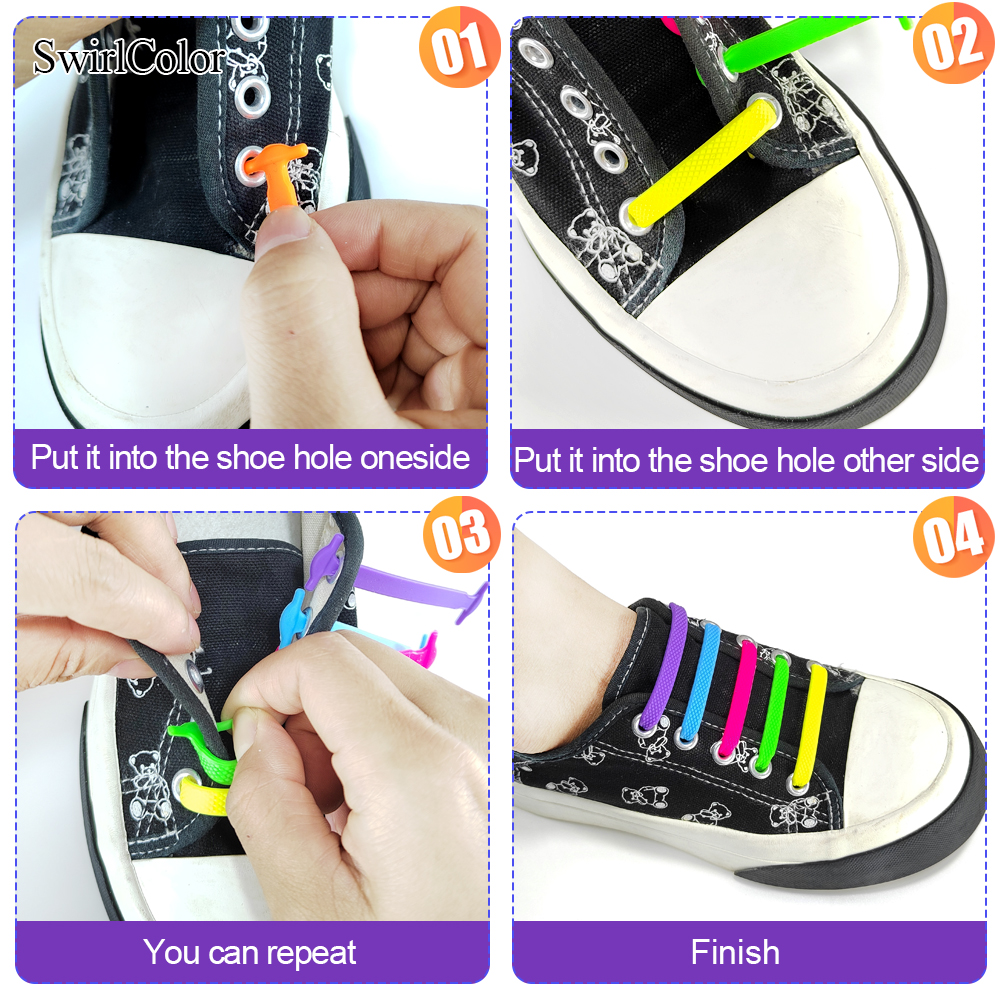 SwirlColor

01

Put it into the shoe hole oneside

02

Put it into the shoe hole other side

03

You can repeat

04

Finish